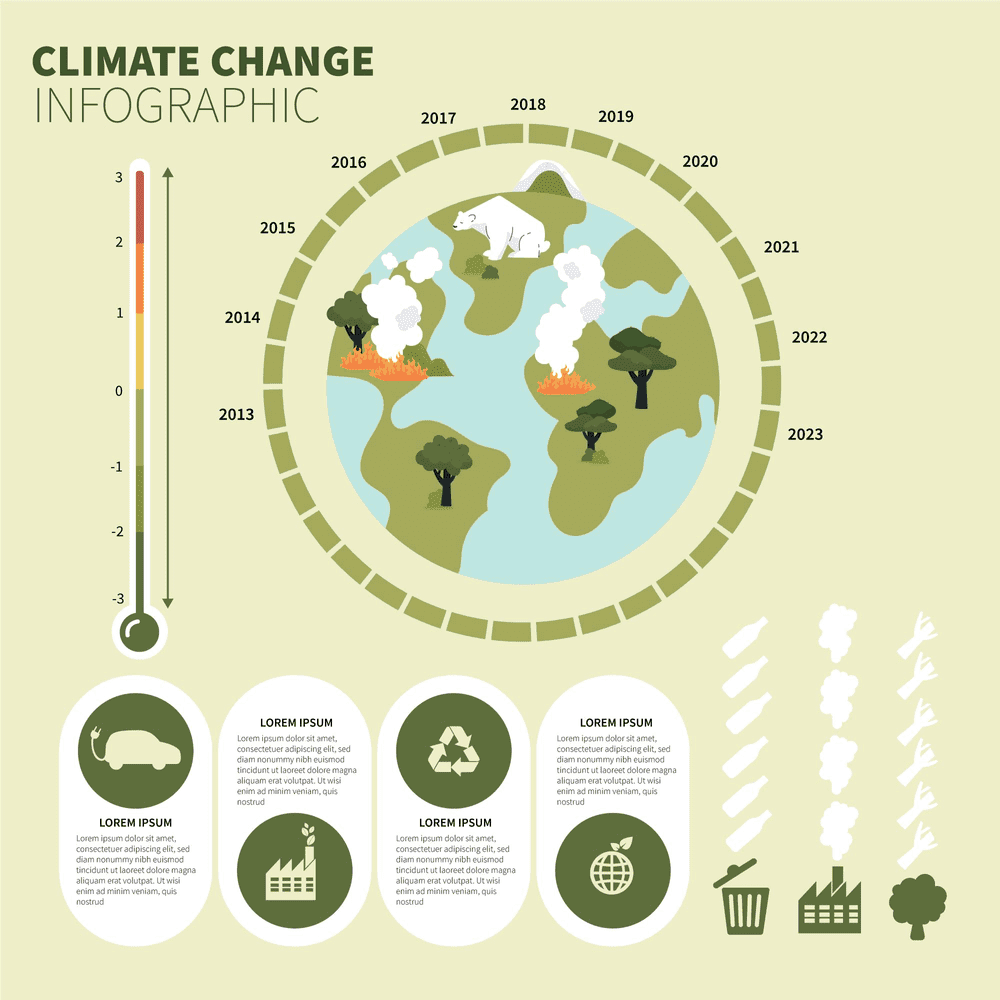 CLIMATE CHANGE
INFOGRAPHIC

3
2
1
0
-1
-2
-3

2013
2014
2015
2016
2017
2018
2019
2020
2021
2022
2023

LOREM IPSUM
Lorem ipsum dolor sit amet, consectetuer adipiscing elit, sed diam nonummy nibh euismod tincidunt ut laoreet dolore magna aliquam erat volutpat. Ut wisi enim ad minim veniam, quis nostrud

LOREM IPSUM
Lorem ipsum dolor sit amet, consectetuer adipiscing elit, sed diam nonummy nibh euismod tincidunt ut laoreet dolore magna aliquam erat volutpat. Ut wisi enim ad minim veniam, quis nostrud

LOREM IPSUM
Lorem ipsum dolor sit amet, consectetuer adipiscing elit, sed diam nonummy nibh euismod tincidunt ut laoreet dolore magna aliquam erat volutpat. Ut wisi enim ad minim veniam, quis nostrud

LOREM IPSUM
Lorem ipsum dolor sit amet, consectetuer adipiscing elit, sed diam nonummy nibh euismod tincidunt ut laoreet dolore magna aliquam erat volutpat. Ut wisi enim ad minim veniam, quis nostrud