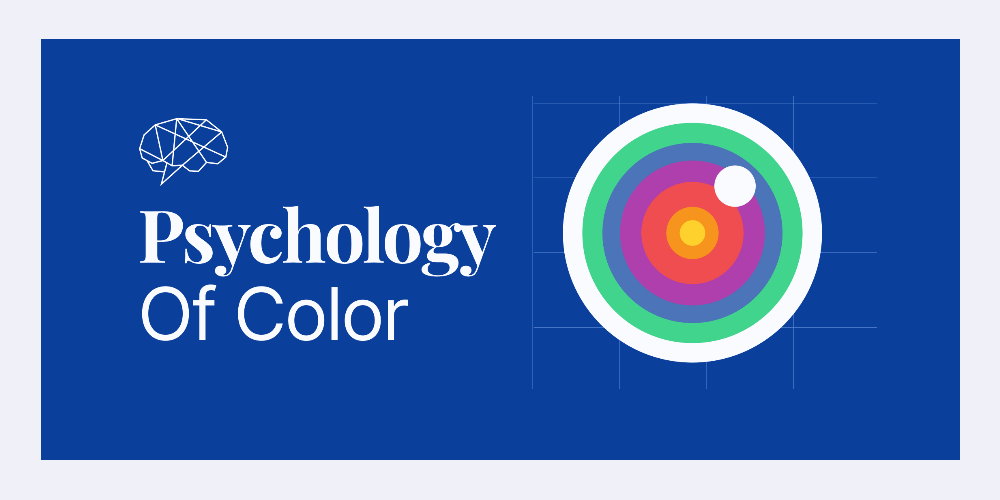 Psychology
Of Color