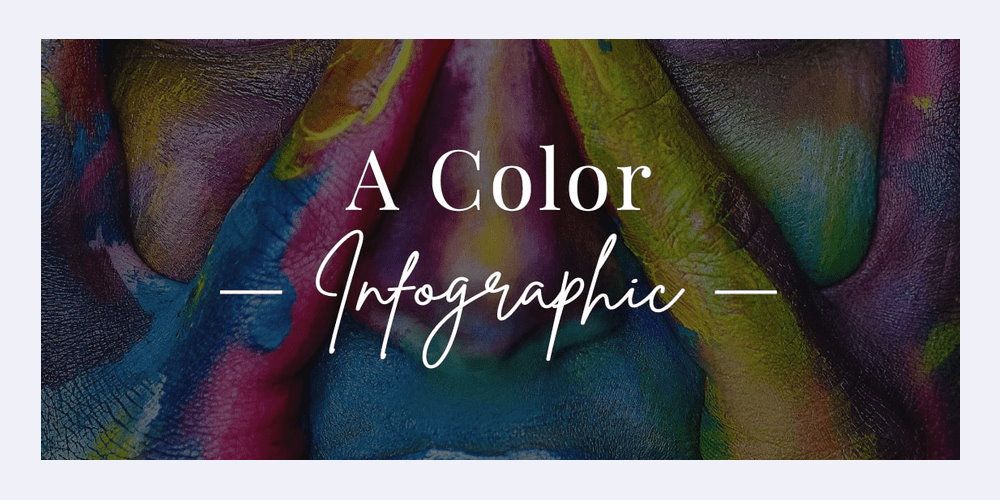 A Color
— Infographic —